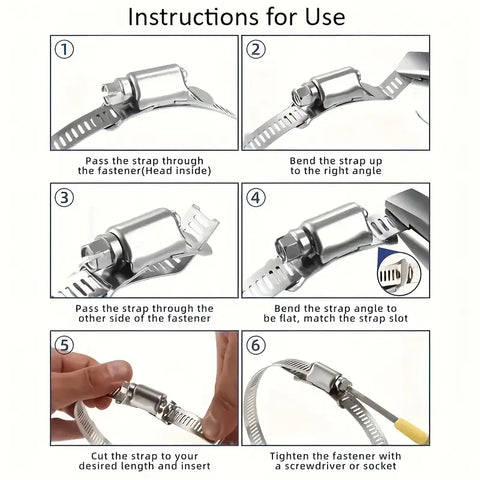 Instructions for Use

①

Pass the strap through the fastener(Head inside)

②

Bend the strap up to the right angle

③

Pass the strap through the other side of the fastener

④

Bend the strap angle to be flat, match the strap slot

⑤

Cut the strap to your desired length and insert

⑥

Tighten the fastener with a screwdriver or socket