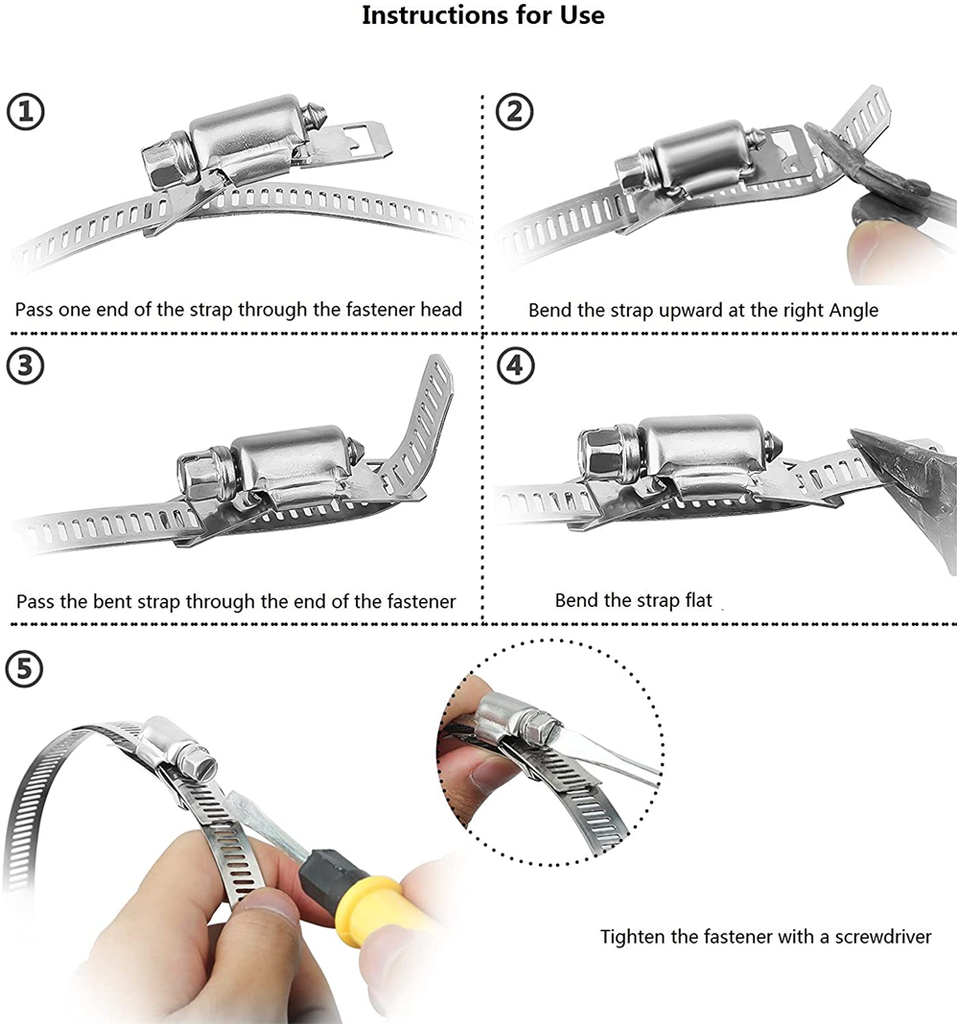 Instructions for Use

①

Pass one end of the strap through the fastener head

②

Bend the strap upward at the right Angle

③

Pass the bent strap through the end of the fastener

④

Bend the strap flat

⑤

Tighten the fastener with a screwdriver